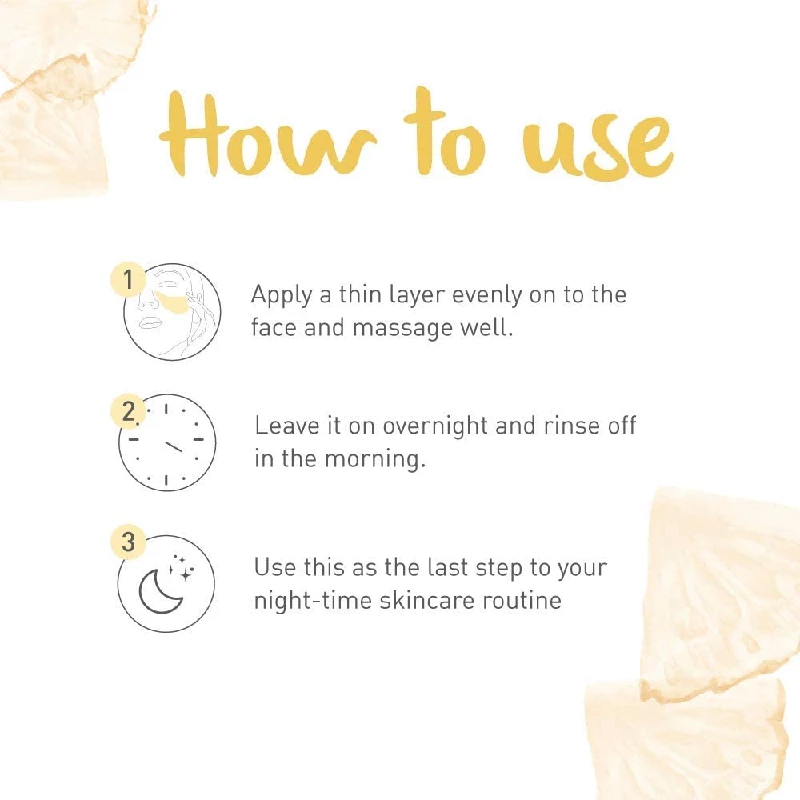 How to use

1 Apply a thin layer evenly on to the face and massage well.

2 Leave it on overnight and rinse off in the morning.

3 Use this as the last step to your night-time skincare routine